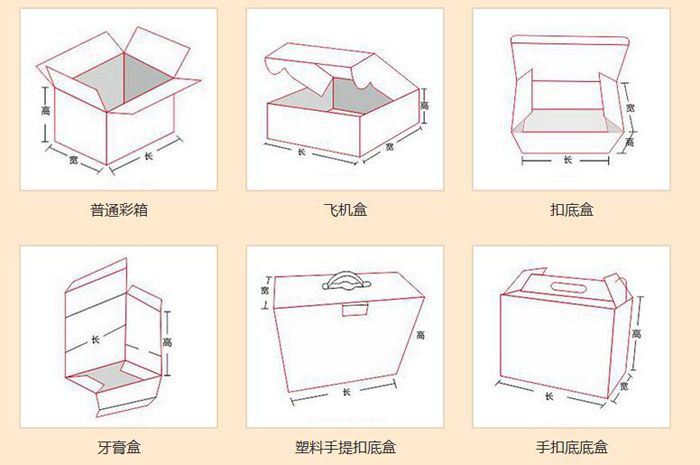 高
宽
长
普通彩箱

高
长
宽
飞机盒

宽
高
长
扣底盒

长
高
牙膏盒

宽
高
长
塑料手提扣底盒

高
长
宽
手扣底底盒